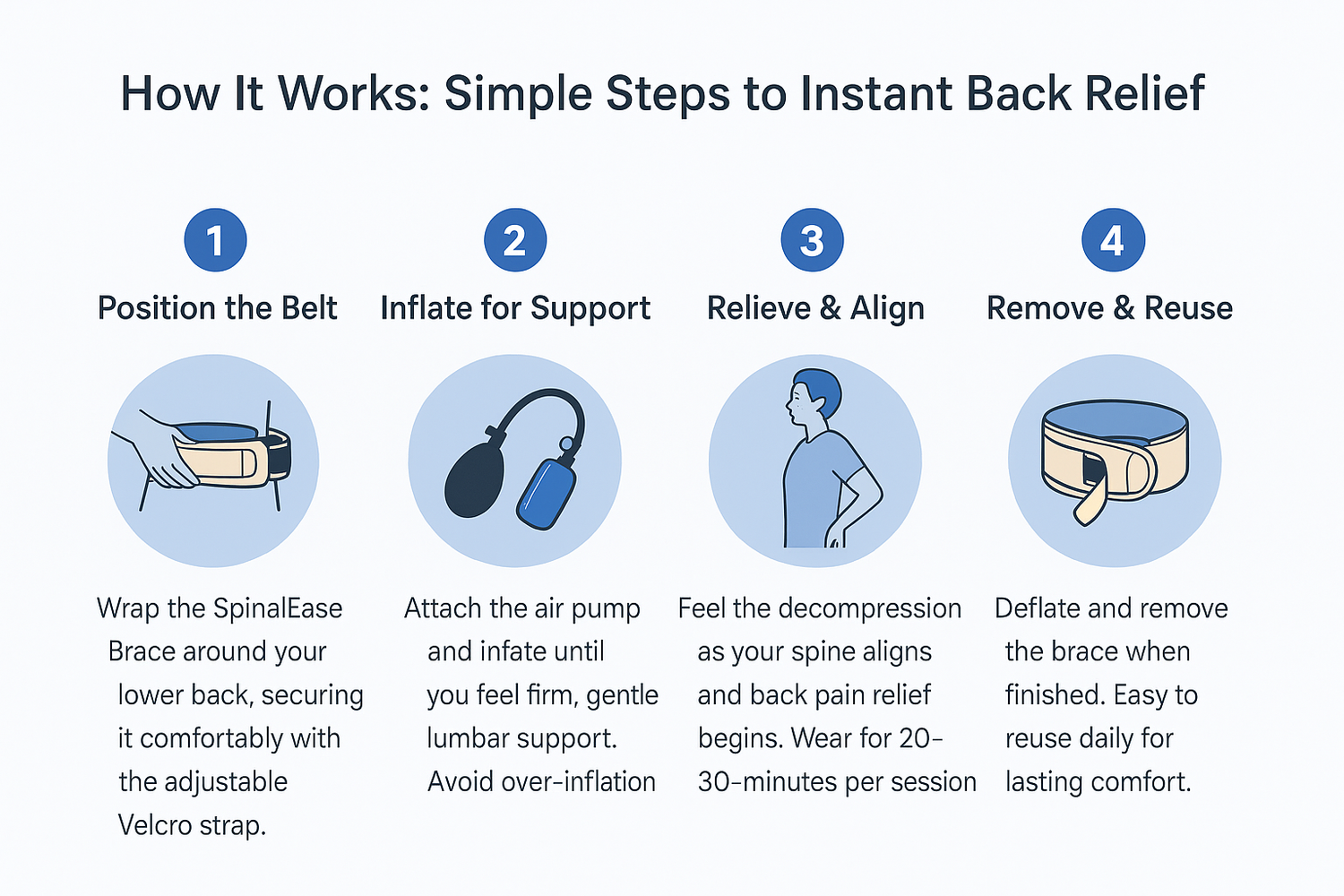 How It Works: Simple Steps to Instant Back Relief

1

Position the Belt

Wrap the SpinalEase Brace around your lower back, securing it comfortably with the adjustable Velcro strap.

2

Inflate for Support

Attach the air pump and infate until you feel firm, gentle lumbar support. Avoid over-inflation

3

Relieve & Align

Feel the decompression as your spine aligns and back pain relief begins. Wear for 20-30-minutes per session

4

Remove & Reuse

Deflate and remove the brace when finished. Easy to reuse daily for lasting comfort.